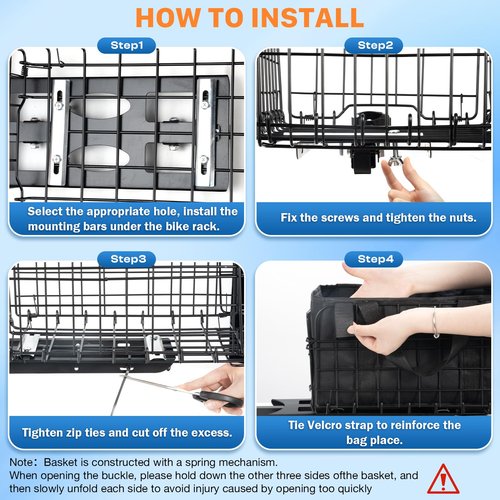 HOW TO INSTALL

Step1

Select the appropriate hole, install the mounting bars under the bike rack.

Step2

Fix the screws and tighten the nuts.

Step3

Tighten zip ties and cut off the excess.

Step4

Tie Velcro strap to reinforce the bag place.

Note: Basket is constructed with a spring mechanism.
When opening the buckle, please hold down the other three sides ofthe basket, and then slowly unfold each side to avoid injury caused by opening too quickly