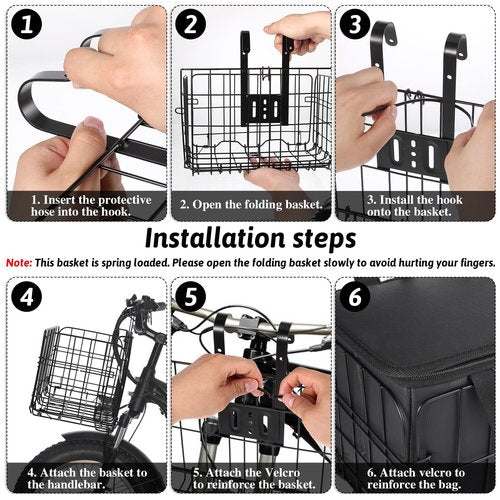 1

1. Insert the protective hose into the hook.

2

2. Open the folding basket.

3

3. Install the hook onto the basket.

Installation steps

Note: This basket is spring loaded. Please open the folding basket slowly to avoid hurting your fingers.

4

4. Attach the basket to the handlebar.

5

5. Attach the Velcro to reinforce the basket.

6

6. Attach velcro to reinforce the bag.