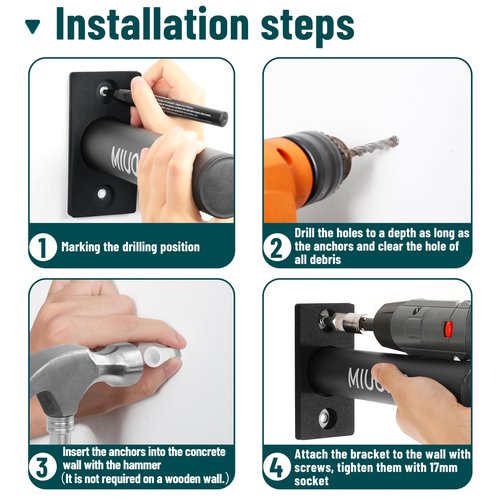 Installation steps

MIUO

1 Marking the drilling position

2 Drill the holes to a depth as long as the anchors and clear the hole of all debris

3 Insert the anchors into the concrete wall with the hammer (It is not required on a wooden wall.)

MIUO

4 Attach the bracket to the wall with screws, tighten them with 17mm socket