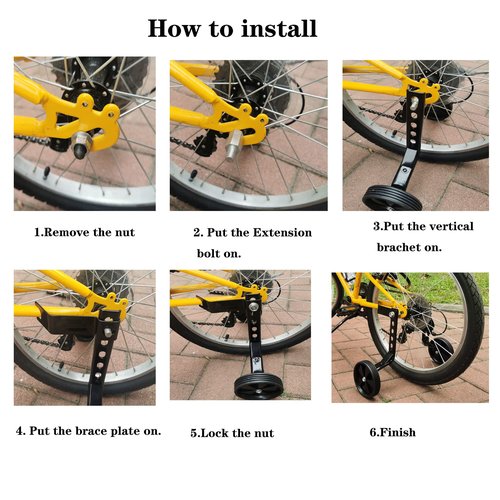 How to install

1.Remove the nut

2. Put the Extension bolt on.

3.Put the vertical brachet on.

4. Put the brace plate on.

5.Lock the nut

6.Finish