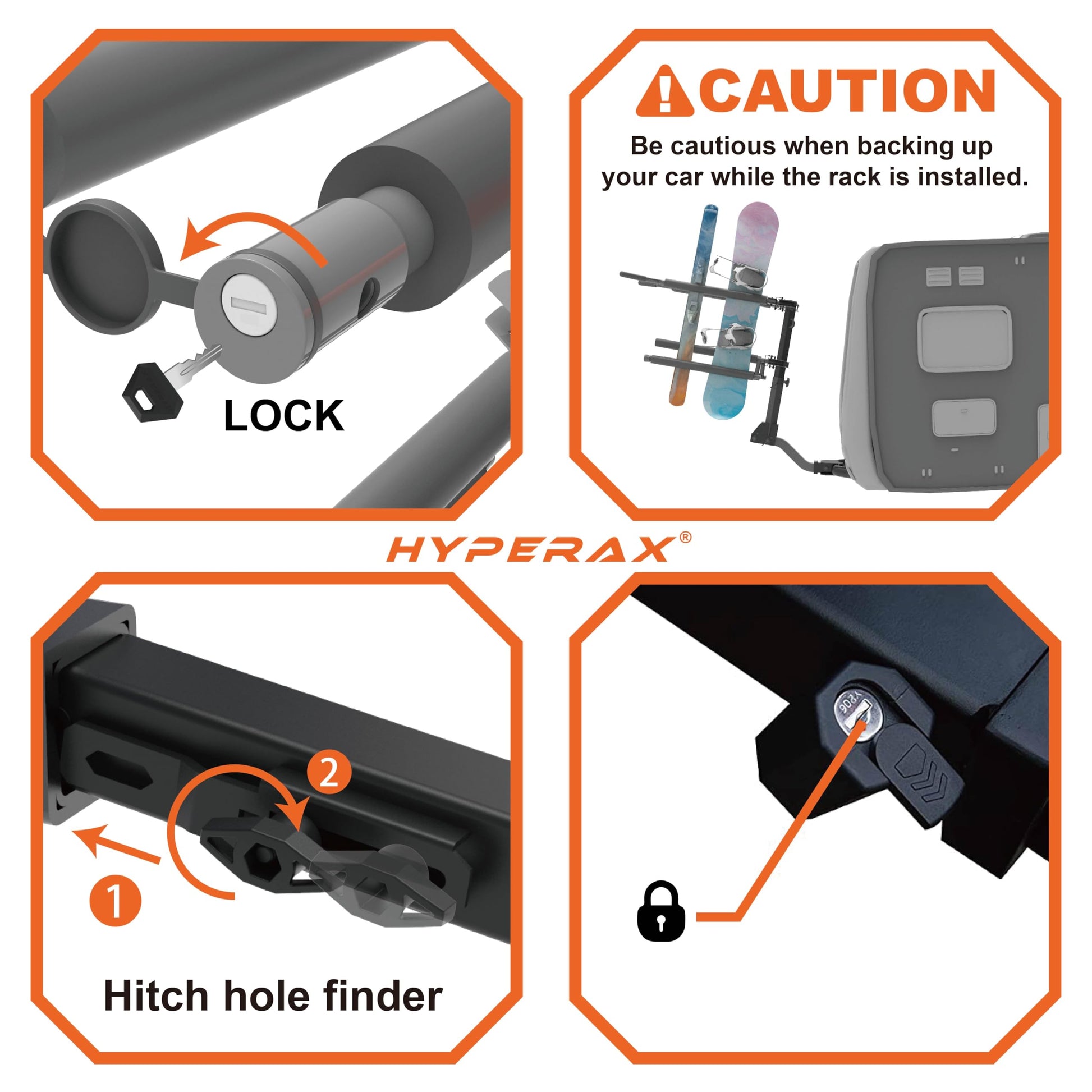 LOCK

CAUTION

Be cautious when backing up your car while the rack is installed.

HYPERAX®

2

1

Hitch hole finder

Y206