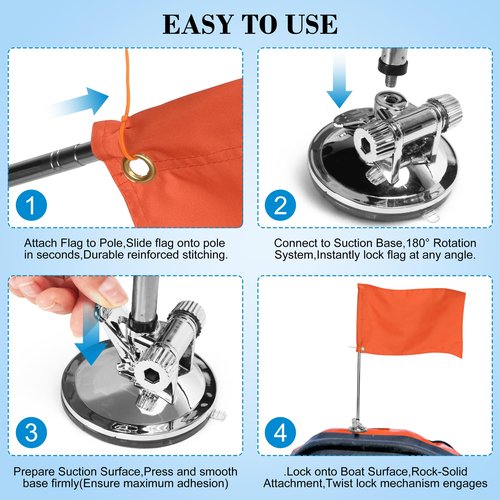 EASY TO USE

1

Attach Flag to Pole,Slide flag onto pole in seconds,Durable reinforced stitching.

2

Connect to Suction Base,180° Rotation System,Instantly lock flag at any angle.

3

Prepare Suction Surface,Press and smooth base firmly(Ensure maximum adhesion)

4

.Lock onto Boat Surface,Rock-Solid Attachment,Twist lock mechanism engages