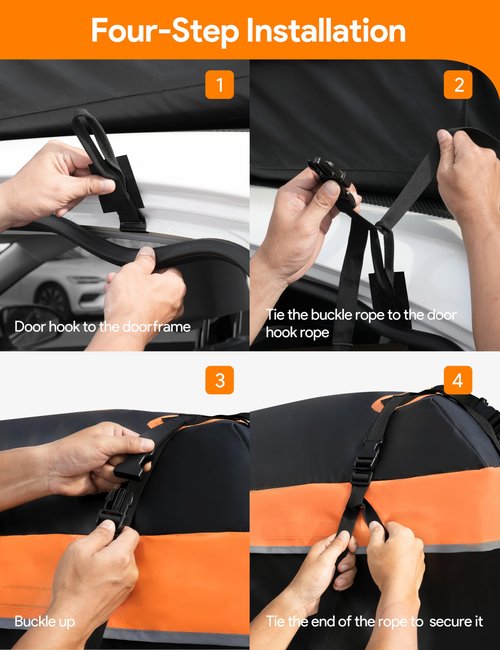 Four-Step Installation

1

Door hook to the doorframe

2

Tie the buckle rope to the door hook rope

3

Buckle up

4

Tie the end of the rope to secure it