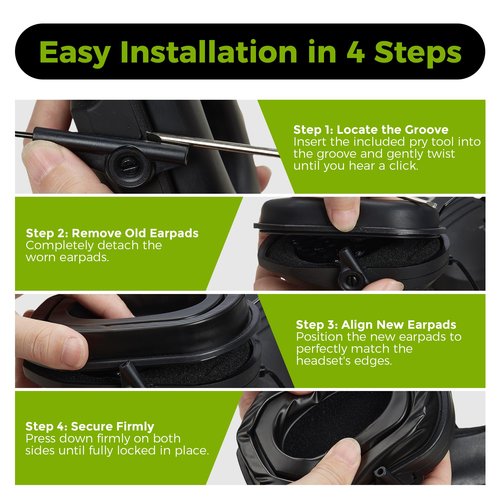 Easy Installation in 4 Steps

Step 1: Locate the Groove
Insert the included pry tool into the groove and gently twist until you hear a click.

Step 2: Remove Old Earpads
Completely detach the worn earpads.

Step 3: Align New Earpads
Position the new earpads to perfectly match the headset's edges.

Step 4: Secure Firmly
Press down firmly on both sides until fully locked in place.