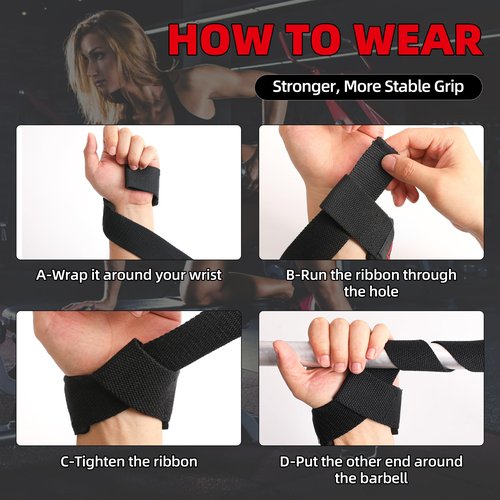 HOW TO WEAR

Stronger, More Stable Grip

A-Wrap it around your wrist

B-Run the ribbon through the hole

C-Tighten the ribbon

D-Put the other end around the barbell