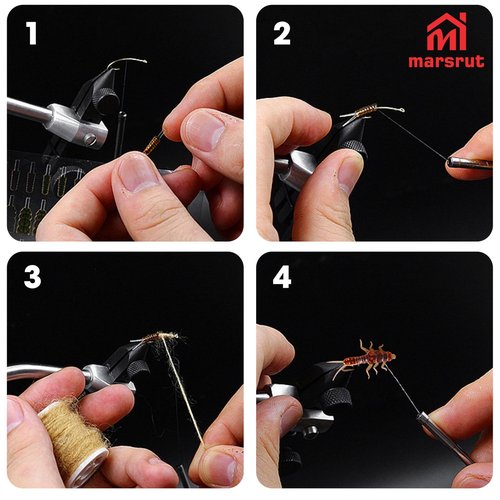 1

2

marsrut

3

4