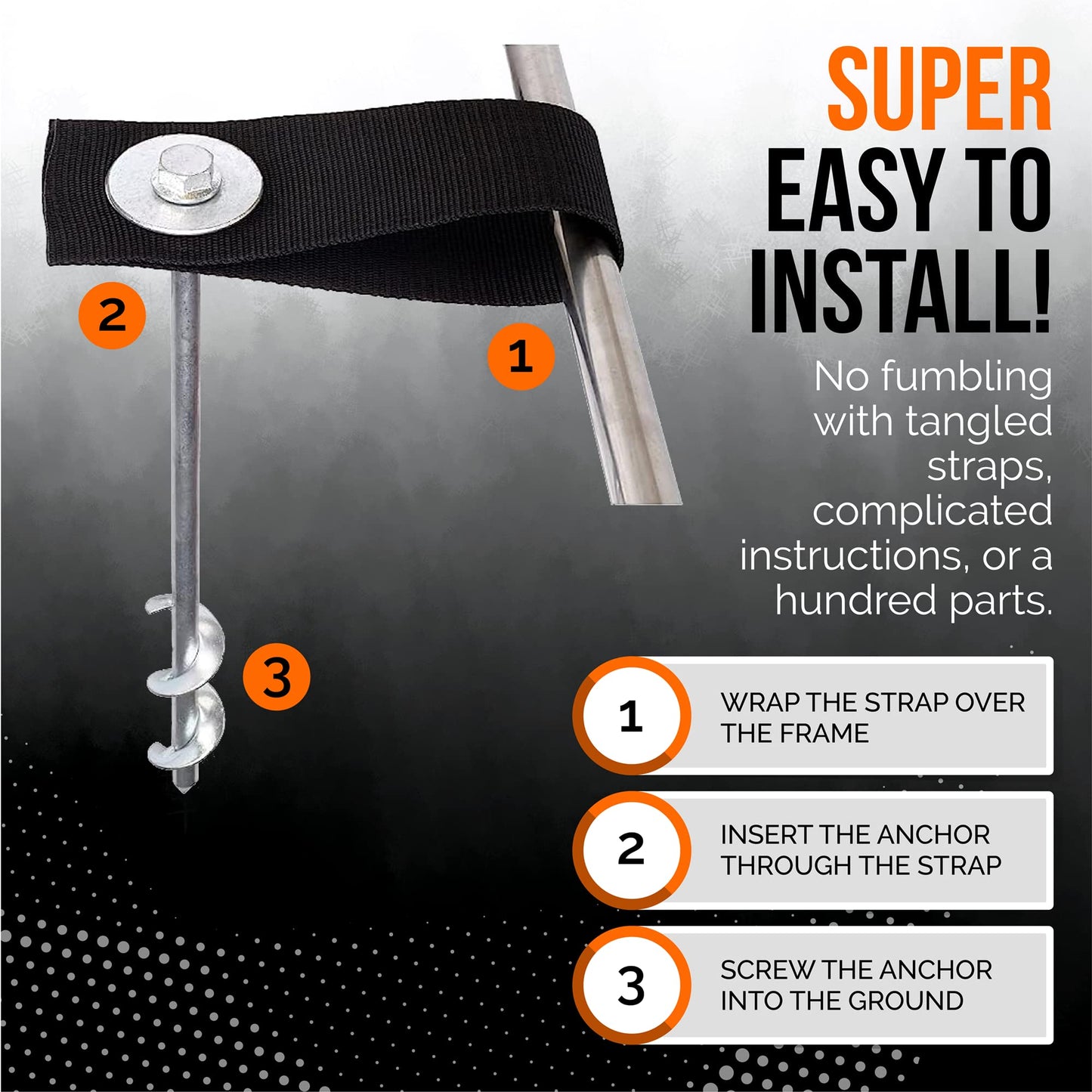 SUPER EASY TO INSTALL!

No fumbling with tangled straps, complicated instructions, or a hundred parts.

2

1

3

1 WRAP THE STRAP OVER THE FRAME

2 INSERT THE ANCHOR THROUGH THE STRAP

3 SCREW THE ANCHOR INTO THE GROUND