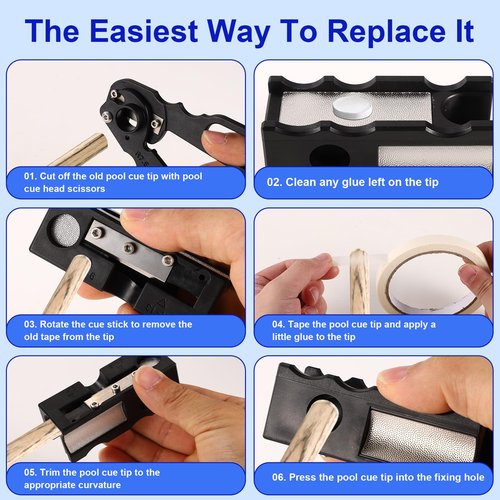 The Easiest Way To Replace It

01. Cut off the old pool cue tip with pool cue head scissors

02. Clean any glue left on the tip

03. Rotate the cue stick to remove the old tape from the tip

04. Tape the pool cue tip and apply a little glue to the tip

05. Trim the pool cue tip to the appropriate curvature

06. Press the pool cue tip into the fixing hole