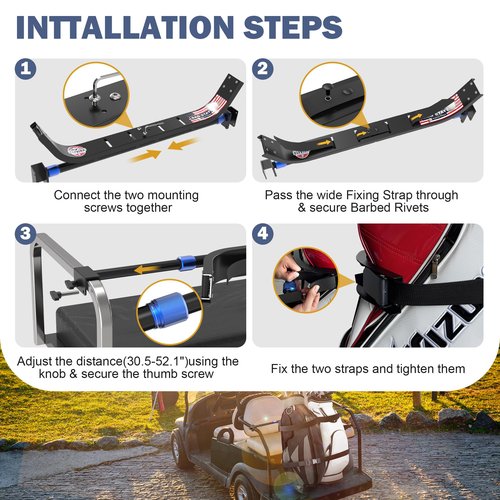 INTTALLATION STEPS

1

Connect the two mounting screws together

2

Pass the wide Fixing Strap through & secure Barbed Rivets

3

Adjust the distance(30.5-52.1")using the knob & secure the thumb screw

4

Fix the two straps and tighten them