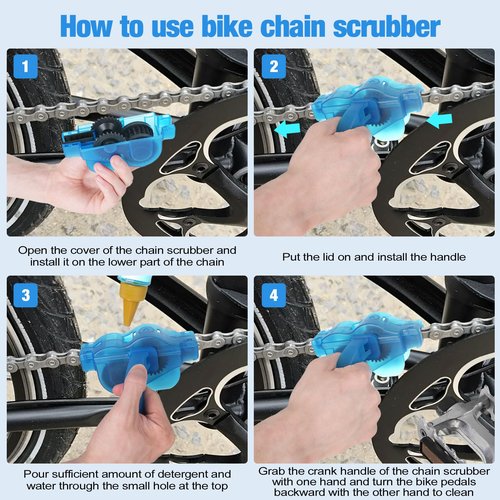 How to use bike chain scrubber

1

Open the cover of the chain scrubber and install it on the lower part of the chain

2

Put the lid on and install the handle

3

Pour sufficient amount of detergent and water through the small hole at the top

4

Grab the crank handle of the chain scrubber with one hand and turn the bike pedals backward with the other hand to clean