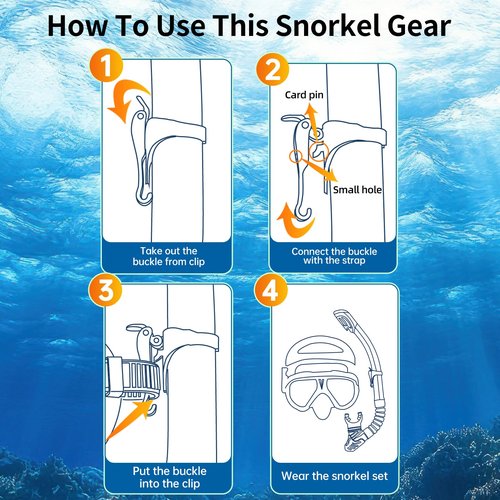 How To Use This Snorkel Gear

1

Take out the buckle from clip

2

Card pin

Small hole

Connect the buckle with the strap

3

Put the buckle into the clip

4

Wear the snorkel set