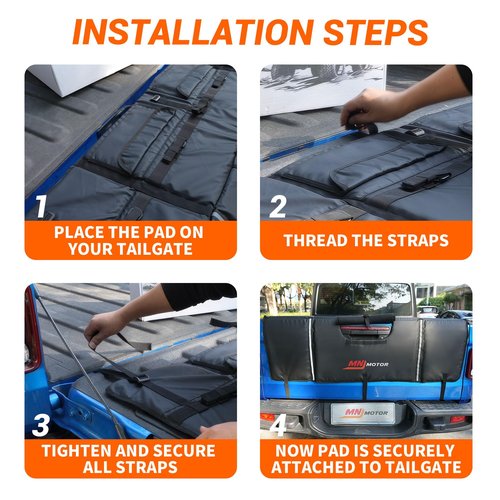 INSTALLATION STEPS

1
PLACE THE PAD ON YOUR TAILGATE

2
THREAD THE STRAPS

3
TIGHTEN AND SECURE ALL STRAPS

MNJ MOTOR

MNJ MOTOR

4
NOW PAD IS SECURELY ATTACHED TO TAILGATE