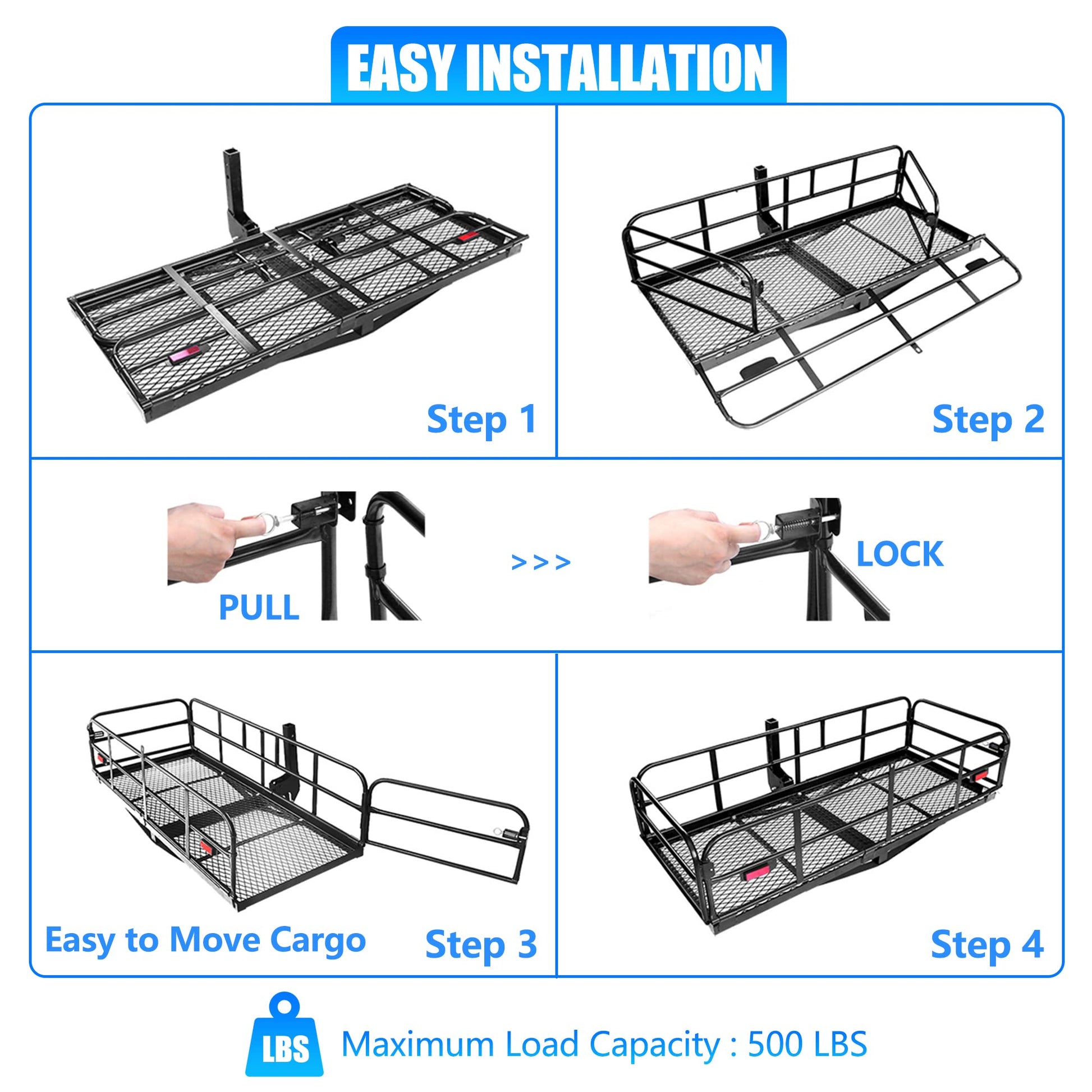 EASY INSTALLATION

Step 1

Step 2

PULL

>>>

LOCK

Easy to Move Cargo

Step 3

Step 4

LBS

Maximum Load Capacity : 500 LBS