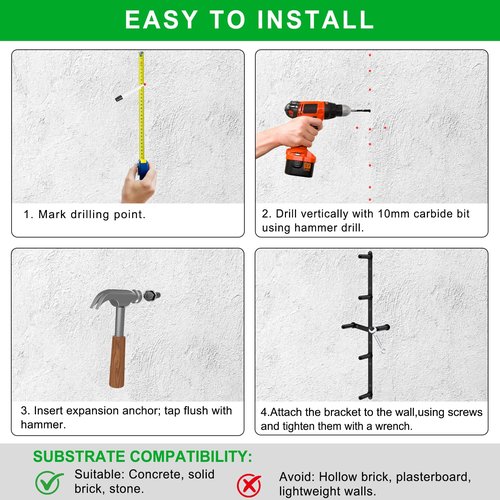 EASY TO INSTALL

1. Mark drilling point.

2. Drill vertically with 10mm carbide bit using hammer drill.

3. Insert expansion anchor; tap flush with hammer.

4.Attach the bracket to the wall,using screws and tighten them with a wrench.

SUBSTRATE COMPATIBILITY:

Suitable: Concrete, solid brick, stone.

Avoid: Hollow brick, plasterboard, lightweight walls.