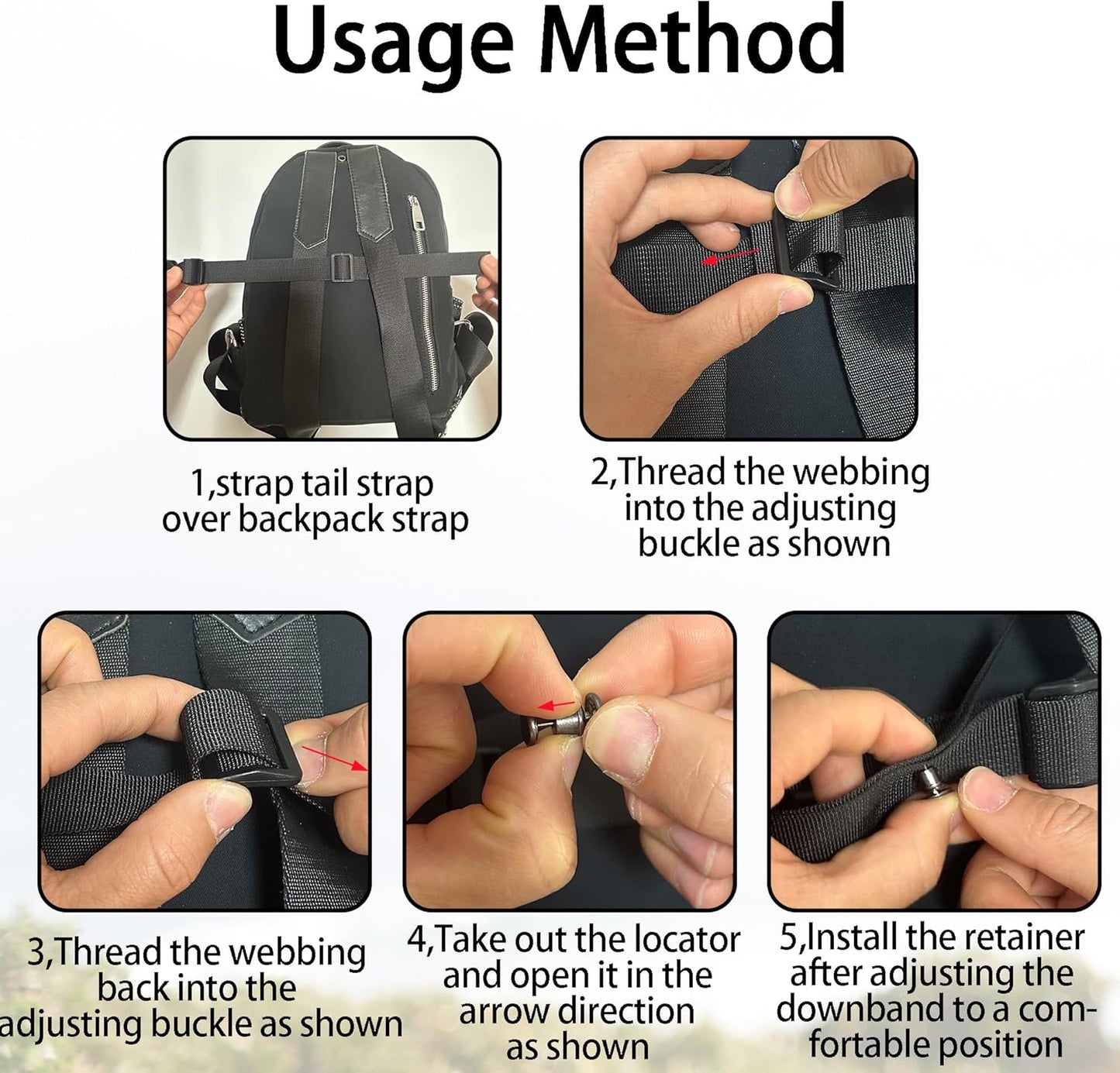 Usage Method

1,strap tail strap over backpack strap

2,Thread the webbing into the adjusting buckle as shown

3,Thread the webbing back into the adjusting buckle as shown

4,Take out the locator and open it in the arrow direction as shown

5,Install the retainer after adjusting the downband to a comfortable position