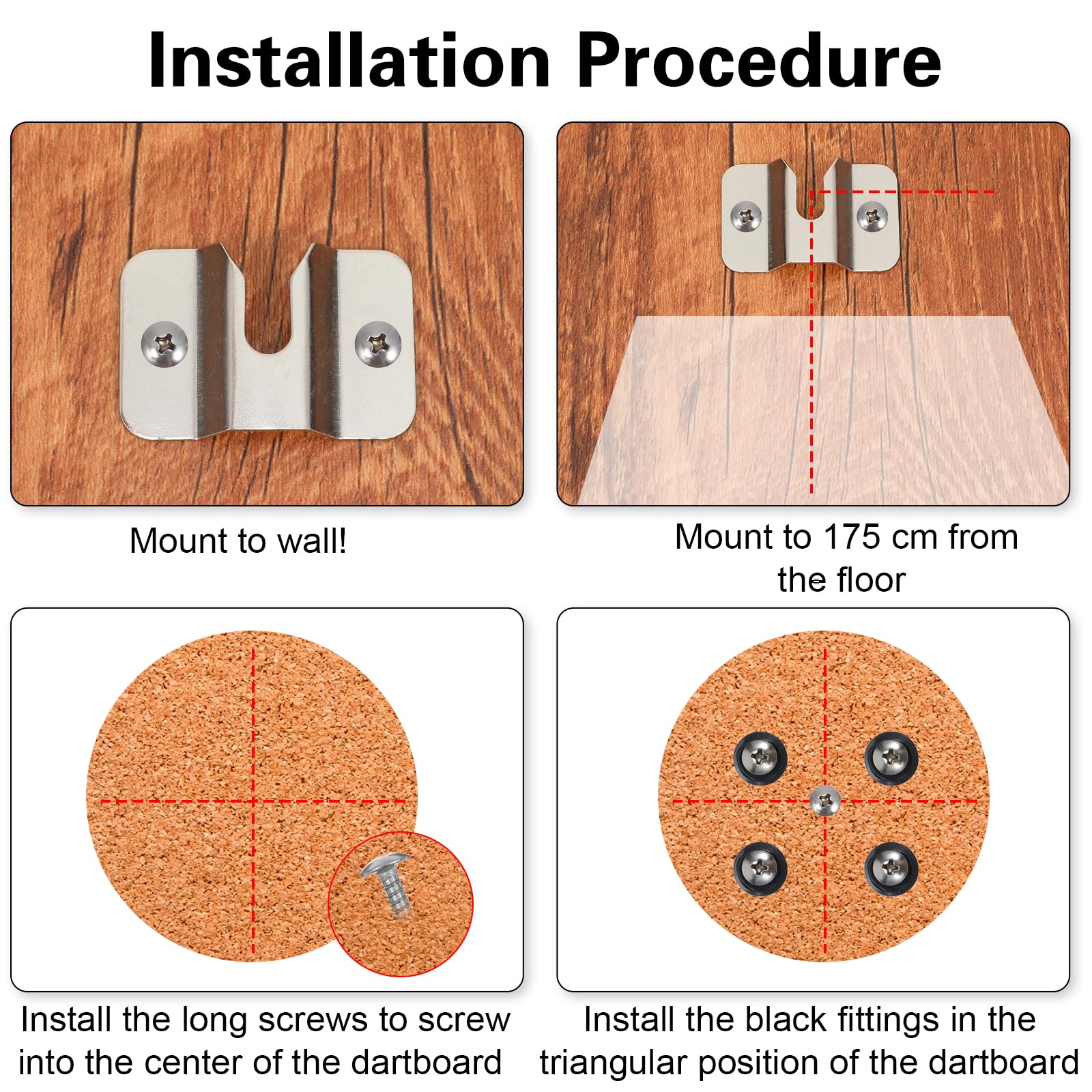 Installation Procedure

Mount to wall!

Mount to 175 cm from the floor

Install the long screws to screw into the center of the dartboard

Install the black fittings in the triangular position of the dartboard