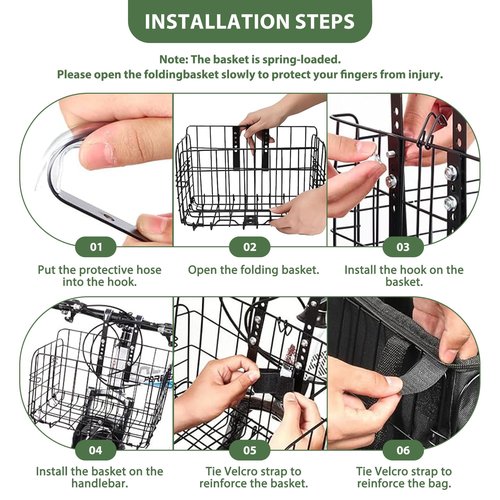 INSTALLATION STEPS

Note: The basket is spring-loaded.
Please open the foldingbasket slowly to protect your fingers from injury.

01
Put the protective hose into the hook.

02
Open the folding basket.

03
Install the hook on the basket.

04
Install the basket on the handlebar.

05
Tie Velcro strap to reinforce the basket.

06
Tie Velcro strap to reinforce the bag.