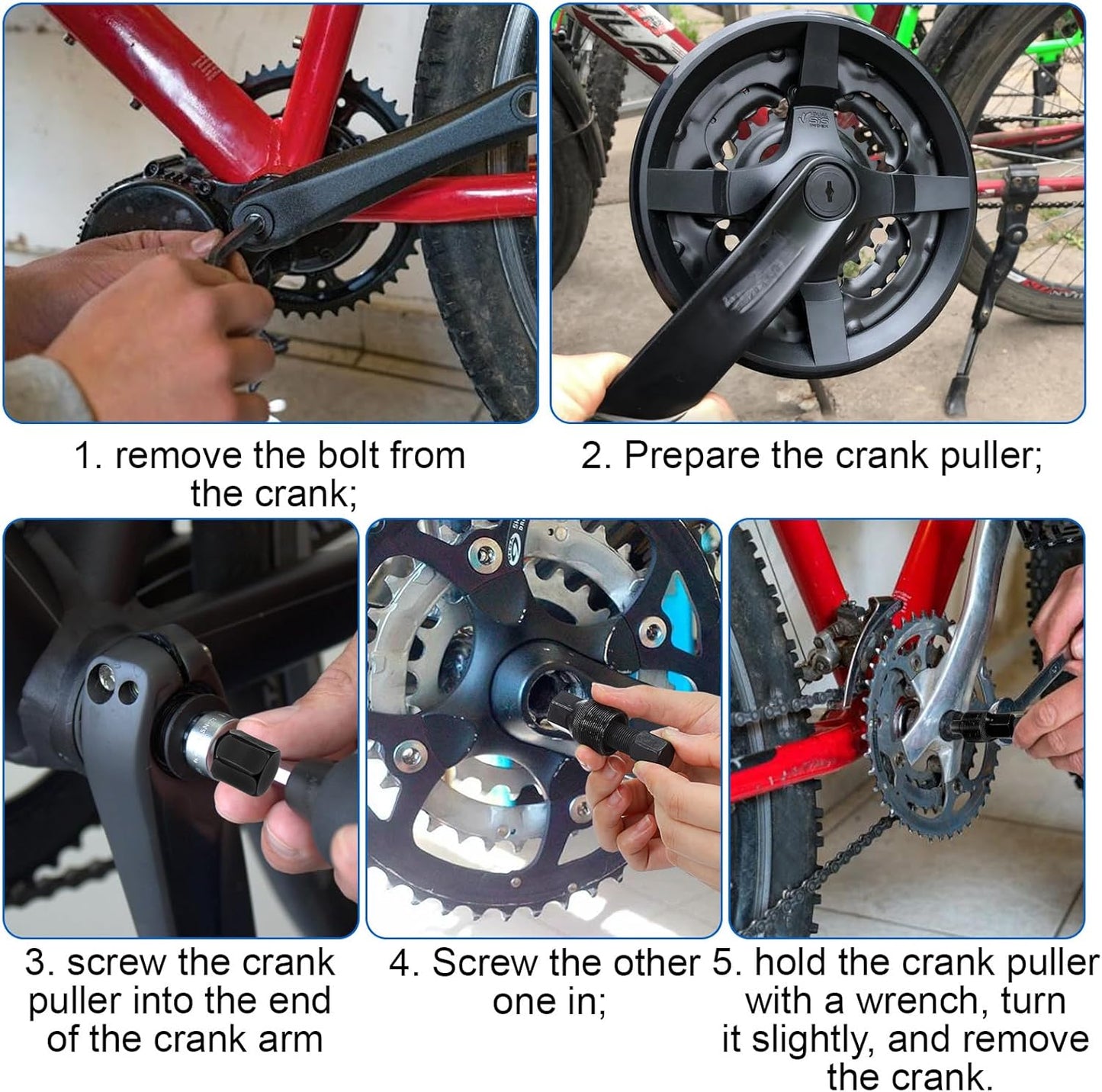 1. remove the bolt from the crank;

2. Prepare the crank puller;

3. screw the crank puller into the end of the crank arm

4. Screw the other one in;

5. hold the crank puller with a wrench, turn it slightly, and remove the crank.