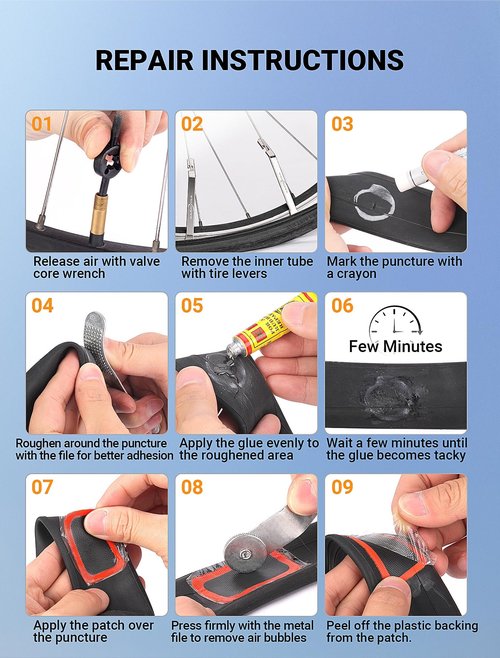 REPAIR INSTRUCTIONS

01
Release air with valve core wrench

02
Remove the inner tube with tire levers

03
Mark the puncture with a crayon

04
Roughen around the puncture with the file for better adhesion

05
Apply the glue evenly to the roughened area

06
Few Minutes
Wait a few minutes until the glue becomes tacky

07
Apply the patch over the puncture

08
Press firmly with the metal file to remove air bubbles

09
Peel off the plastic backing from the patch.