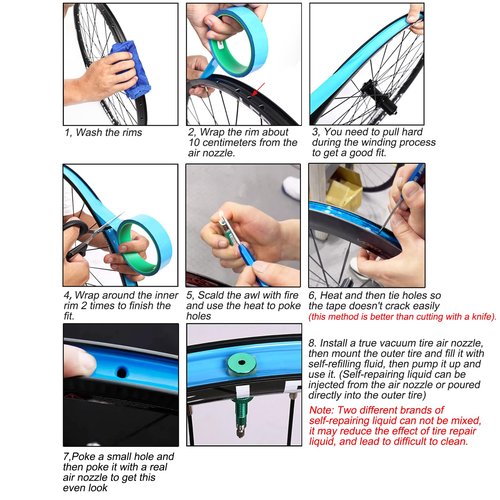 1, Wash the rims

2, Wrap the rim about 10 centimeters from the air nozzle.

3, You need to pull hard during the winding process to get a good fit.

4, Wrap around the inner rim 2 times to finish the fit.

5, Scald the awl with fire and use the heat to poke holes

6, Heat and then tie holes so the tape doesn't crack easily (this method is better than cutting with a knife).

7,Poke a small hole and then poke it with a real air nozzle to get this even look

8. Install a true vacuum tire air nozzle, then mount the outer tire and fill it with self-refilling fluid, then pump it up and use it. (Self-repairing liquid can be injected from the air nozzle or poured directly into the outer tire)

Note: Two different brands of self-repairing liquid can not be mixed, it may reduce the effect of tire repair liquid, and lead to difficult to clean.