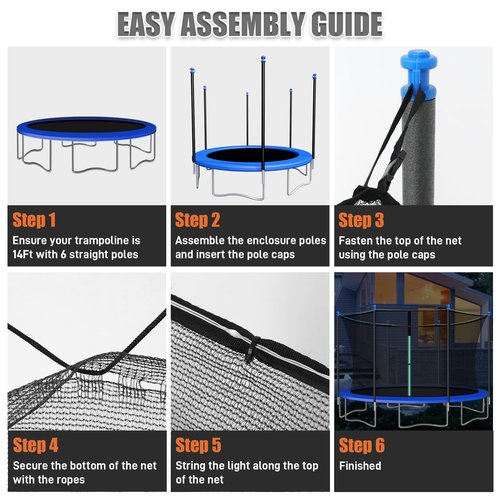 EASY ASSEMBLY GUIDE

Step 1
Ensure your trampoline is 14Ft with 6 straight poles

Step 2
Assemble the enclosure poles and insert the pole caps

Step 3
Fasten the top of the net using the pole caps

Step 4
Secure the bottom of the net with the ropes

Step 5
String the light along the top of the net

Step 6
Finished