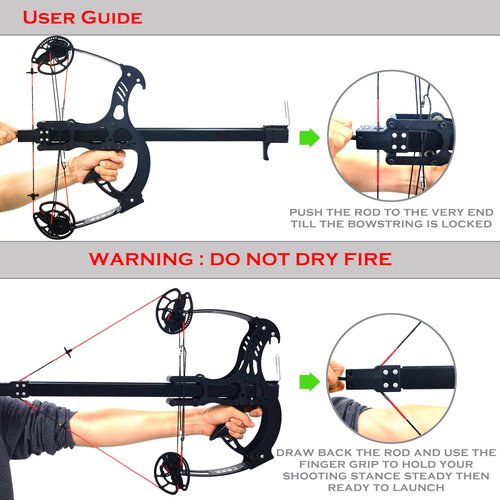 USER GUIDE

PUSH THE ROD TO THE VERY END TILL THE BOWSTRING IS LOCKED

WARNING : DO NOT DRY FIRE

DRAW BACK THE ROD AND USE THE FINGER GRIP TO HOLD YOUR SHOOTING STANCE STEADY THEN READY TO LAUNCH