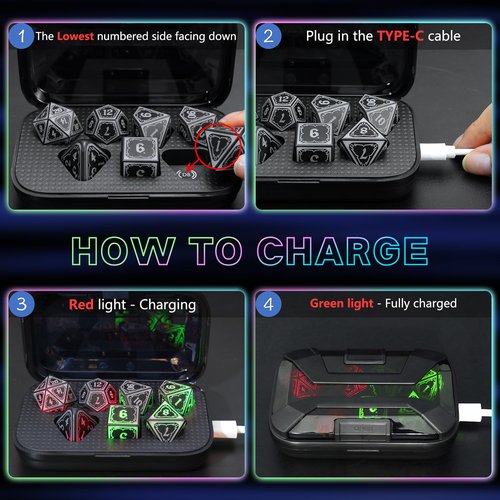 1 The Lowest numbered side facing down

2 Plug in the TYPE-C cable

HOW TO CHARGE

3 Red light - Charging

4 Green light - Fully charged