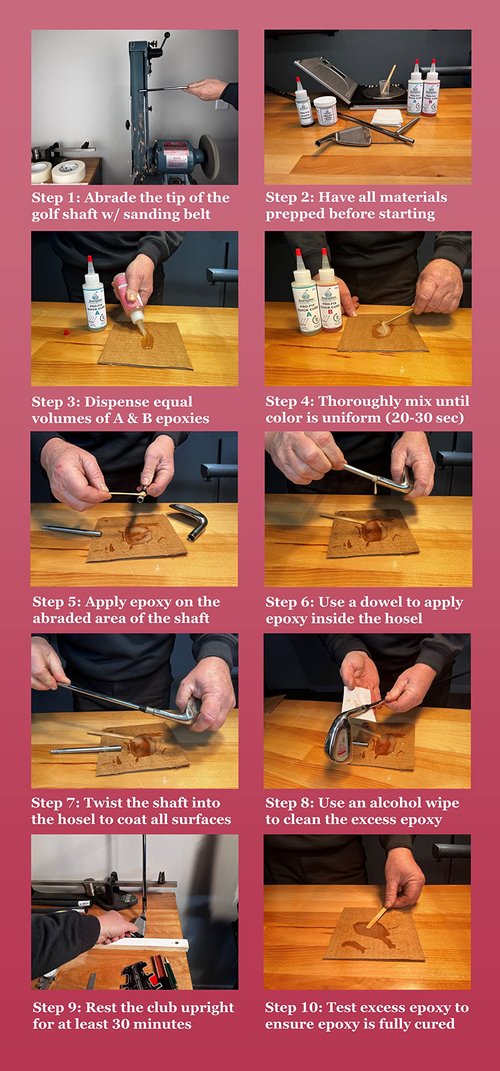 Step 1: Abrade the tip of the golf shaft w/ sanding belt

Step 2: Have all materials prepped before starting

Step 3: Dispense equal volumes of A & B epoxies

Step 4: Thoroughly mix until color is uniform (20-30 sec)

Step 5: Apply epoxy on the abraded area of the shaft

Step 6: Use a dowel to apply epoxy inside the hosel

Step 7: Twist the shaft into the hosel to coat all surfaces

Step 8: Use an alcohol wipe to clean the excess epoxy

Step 9: Rest the club upright for at least 30 minutes

Step 10: Test excess epoxy to ensure epoxy is fully cured