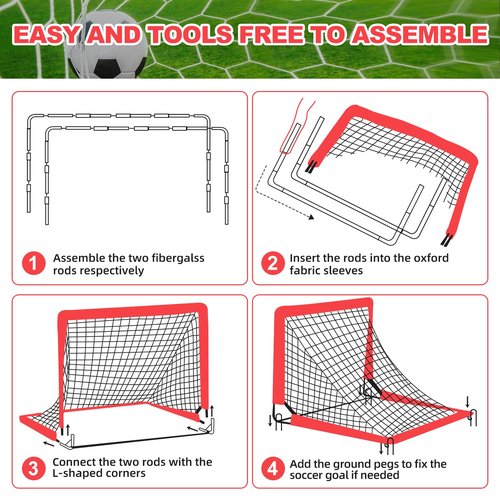 EASY AND TOOLS FREE TO ASSEMBLE

1 Assemble the two fibergalss rods respectively

2 Insert the rods into the oxford fabric sleeves

3 Connect the two rods with the L-shaped corners

4 Add the ground pegs to fix the soccer goal if needed