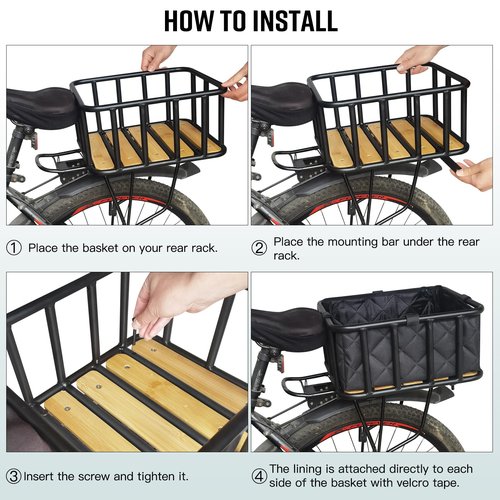 HOW TO INSTALL

① Place the basket on your rear rack.

② Place the mounting bar under the rear rack.

③ Insert the screw and tighten it.

④ The lining is attached directly to each side of the basket with velcro tape.