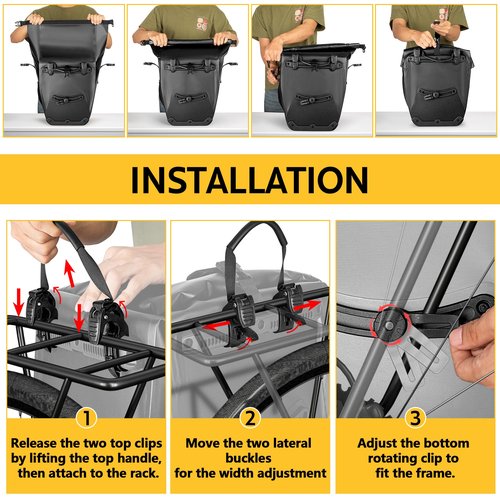 INSTALLATION

1
Release the two top clips by lifting the top handle, then attach to the rack.

2
Move the two lateral buckles for the width adjustment

3
Adjust the bottom rotating clip to fit the frame.