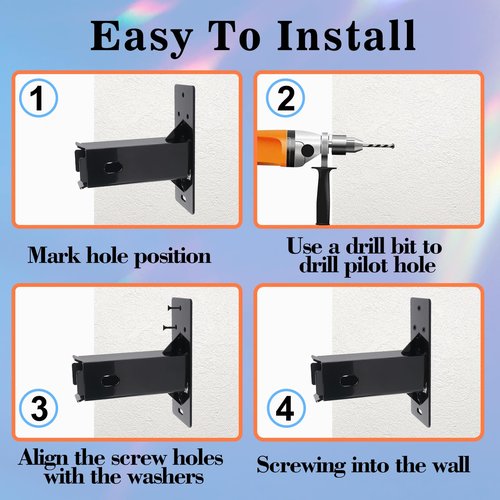 Easy To Install

1

Mark hole position

2

Use a drill bit to drill pilot hole

3

Align the screw holes with the washers

4

Screwing into the wall