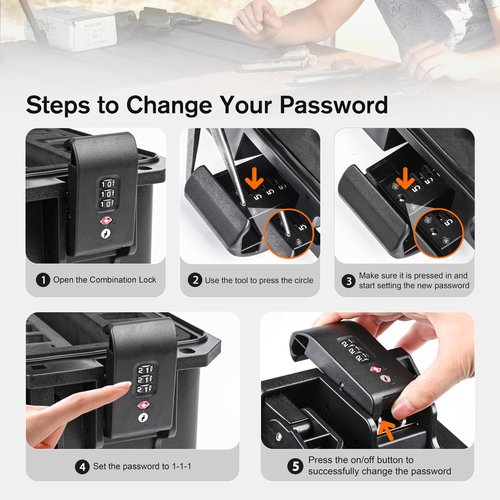 Steps to Change Your Password

1 Open the Combination Lock

2 Use the tool to press the circle

3 Make sure it is pressed in and start setting the new password

4 Set the password to 1-1-1

5 Press the on/off button to successfully change the password