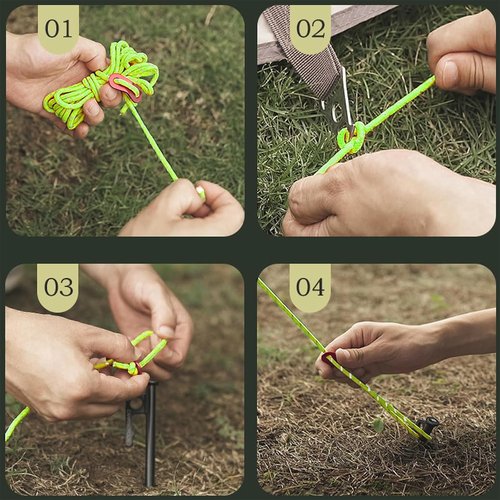 01

02

03

04