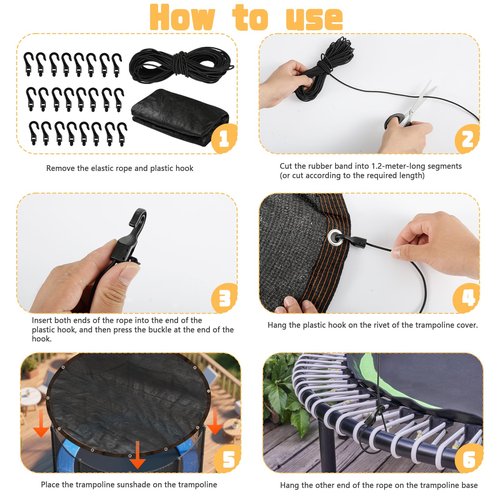 How to use

1

Remove the elastic rope and plastic hook

2

Cut the rubber band into 1.2-meter-long segments (or cut according to the required length)

3

Insert both ends of the rope into the end of the plastic hook, and then press the buckle at the end of the hook.

4

Hang the plastic hook on the rivet of the trampoline cover.

5

Place the trampoline sunshade on the trampoline

6

Hang the other end of the rope on the trampoline base