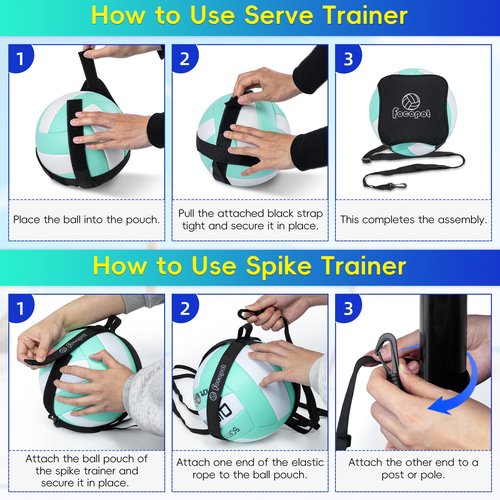 How to Use Serve Trainer

1

Place the ball into the pouch.

2

Pull the attached black strap tight and secure it in place.

3

focopot

This completes the assembly.

How to Use Spike Trainer

1

focopot

Attach the ball pouch of the spike trainer and secure it in place.

2

focopot

Attach one end of the elastic rope to the ball pouch.

3

Attach the other end to a post or pole.