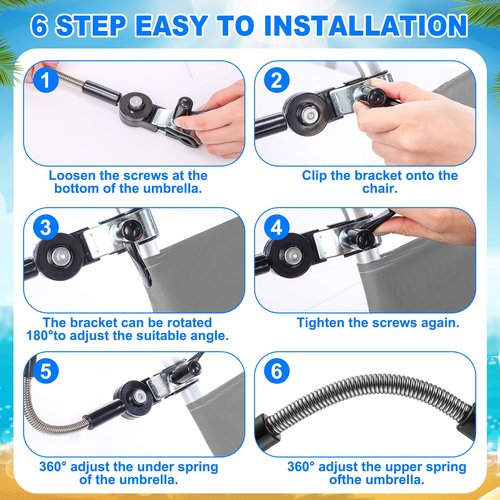 6 STEP EASY TO INSTALLATION

1

Loosen the screws at the bottom of the umbrella.

2

Clip the bracket onto the chair.

3

The bracket can be rotated 180°to adjust the suitable angle.

4

Tighten the screws again.

5

360° adjust the under spring of the umbrella.

6

360° adjust the upper spring ofthe umbrella.