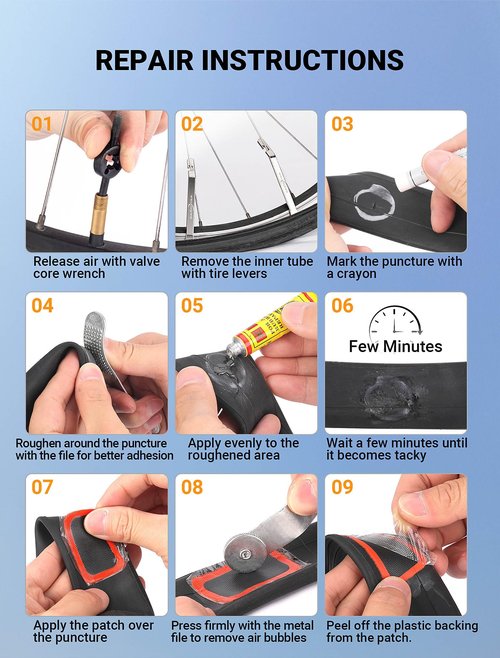 REPAIR INSTRUCTIONS

01
Release air with valve core wrench

02
Remove the inner tube with tire levers

03
Mark the puncture with a crayon

04
Roughen around the puncture with the file for better adhesion

05
Apply evenly to the roughened area

06
Few Minutes
Wait a few minutes until it becomes tacky

07
Apply the patch over the puncture

08
Press firmly with the metal file to remove air bubbles

09
Peel off the plastic backing from the patch.