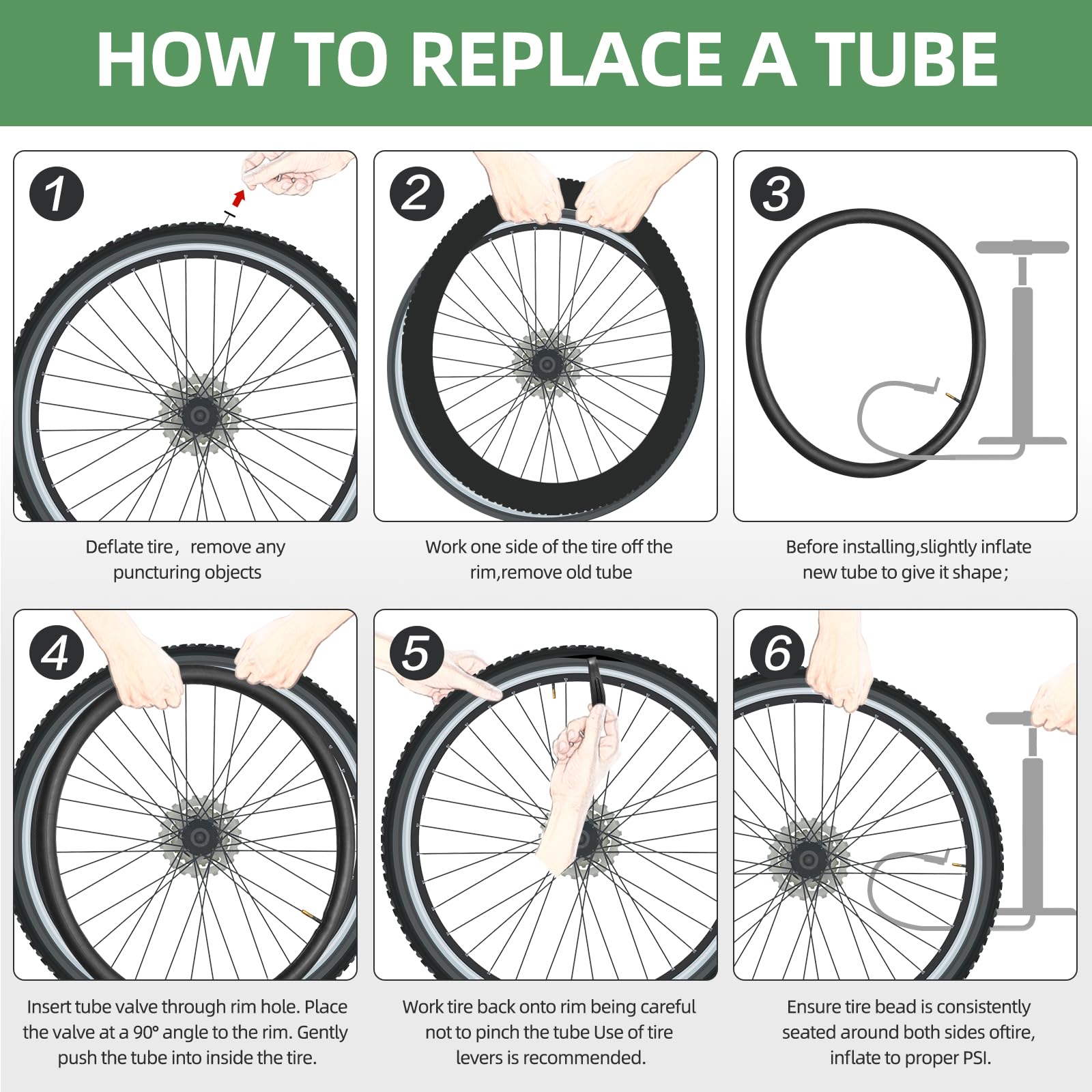 HOW TO REPLACE A TUBE

1

Deflate tire， remove any puncturing objects

2

Work one side of the tire off the rim,remove old tube

3

Before installing,slightly inflate new tube to give it shape；

4

Insert tube valve through rim hole. Place the valve at a 90° angle to the rim. Gently push the tube into inside the tire.

5

Work tire back onto rim being careful not to pinch the tube Use of tire levers is recommended.

6

Ensure tire bead is consistently seated around both sides oftire, inflate to proper PSI.