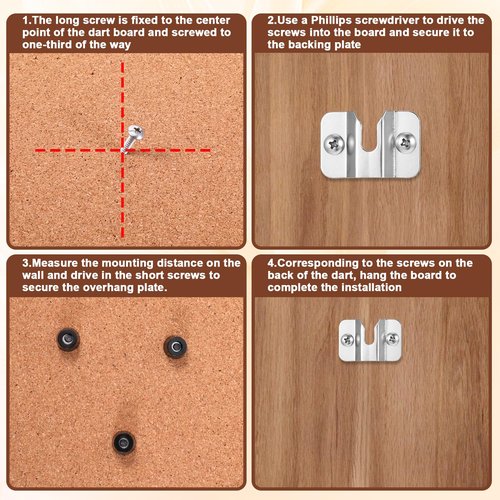 1.The long screw is fixed to the center point of the dart board and screwed to one-third of the way

2.Use a Phillips screwdriver to drive the screws into the board and secure it to the backing plate

3.Measure the mounting distance on the wall and drive in the short screws to secure the overhang plate.

4.Corresponding to the screws on the back of the dart, hang the board to complete the installation