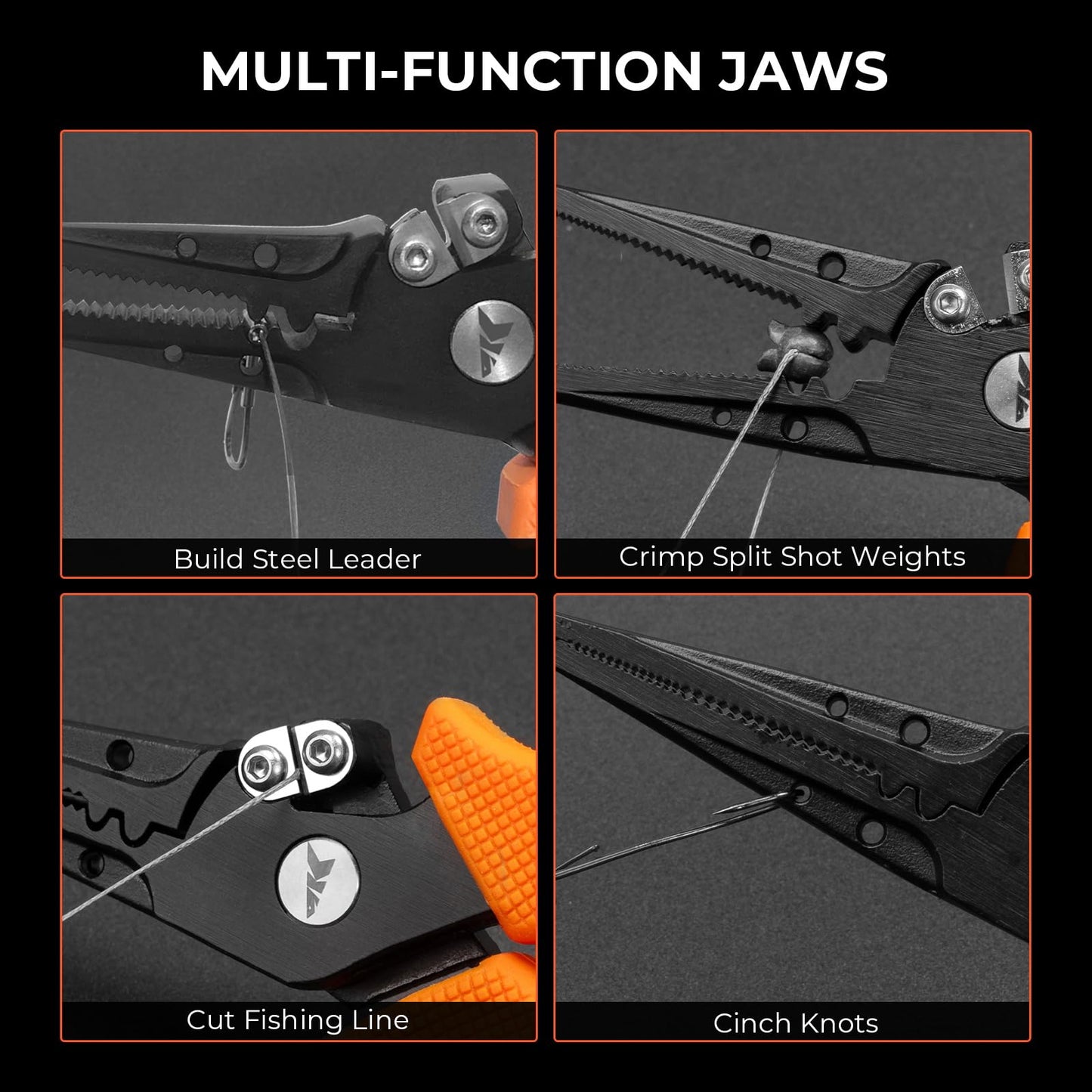 MULTI-FUNCTION JAWS

Build Steel Leader

Crimp Split Shot Weights

Cut Fishing Line

Cinch Knots