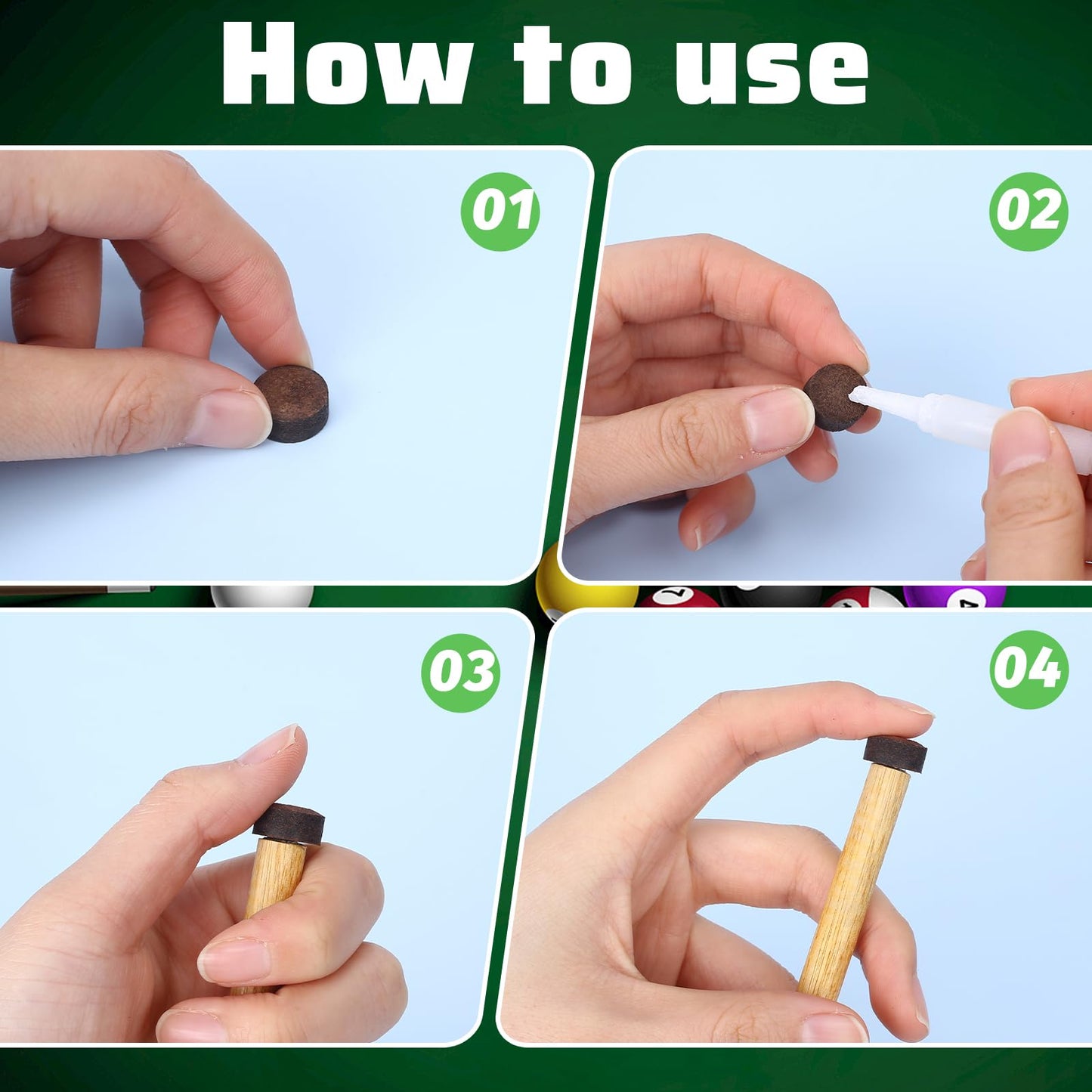 How to use

01

02

03

04