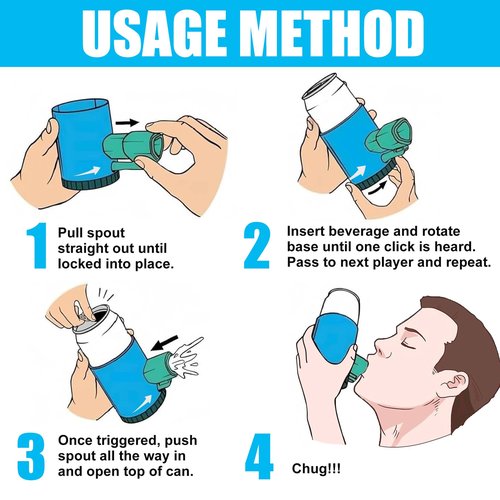 USAGE METHOD

1 Pull spout straight out until locked into place.

2 Insert beverage and rotate base until one click is heard. Pass to next player and repeat.

3 Once triggered, push spout all the way in and open top of can.

4 Chug!!!