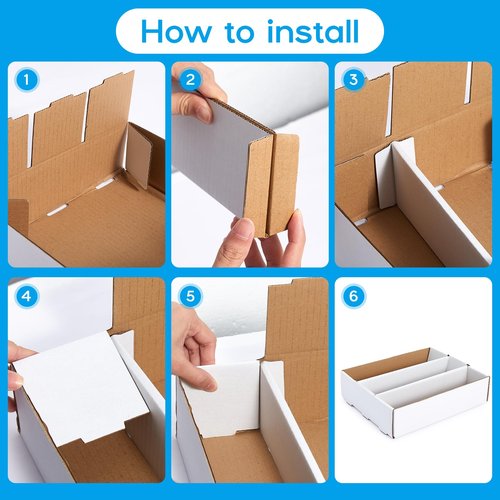 How to install

1

2

3

4

5

6