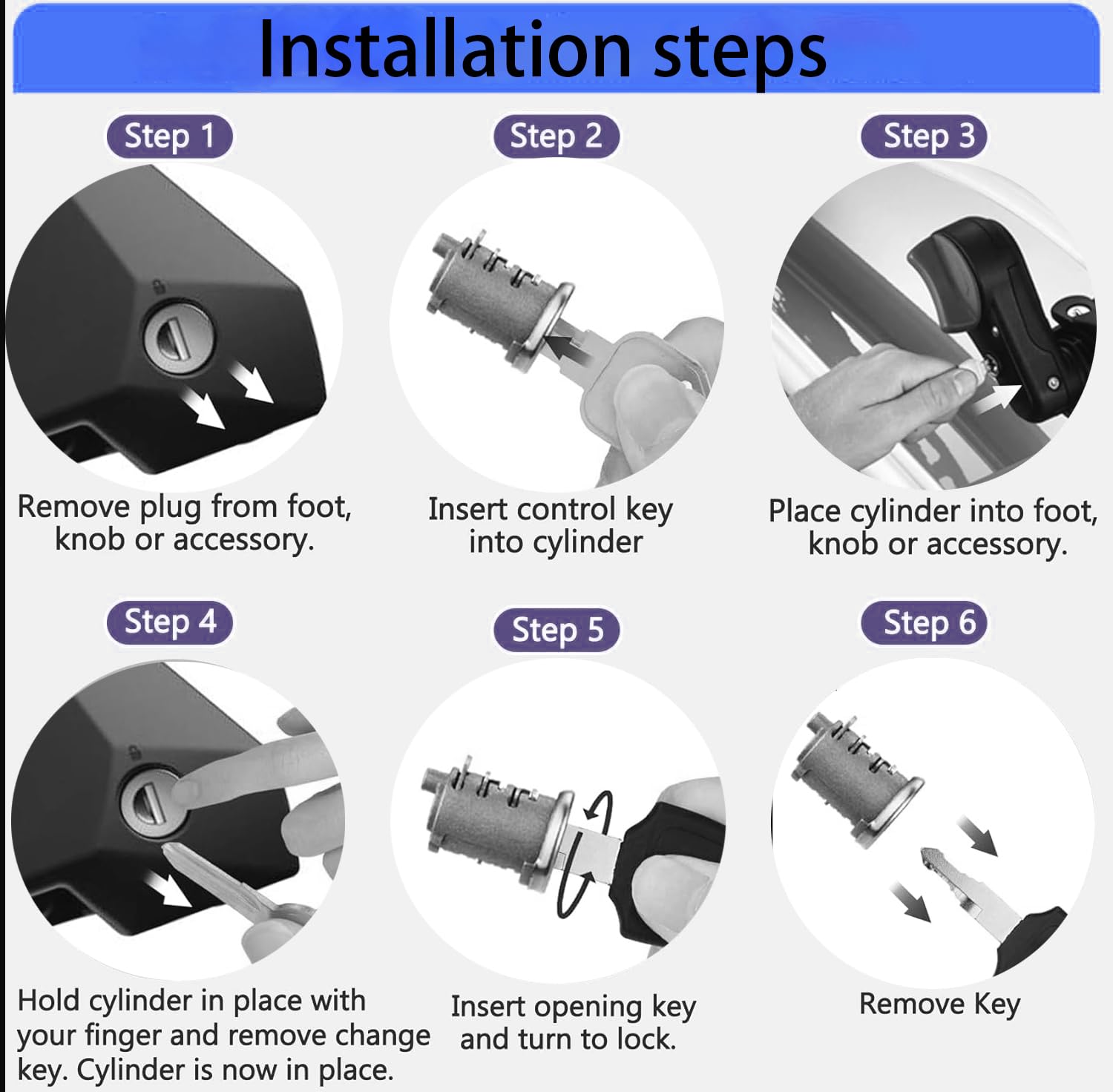 Installation steps

Step 1

Remove plug from foot, knob or accessory.

Step 2

Insert control key into cylinder

Step 3

Place cylinder into foot, knob or accessory.

Step 4

Hold cylinder in place with your finger and remove change key. Cylinder is now in place.

Step 5

Insert opening key and turn to lock.

Step 6

Remove Key