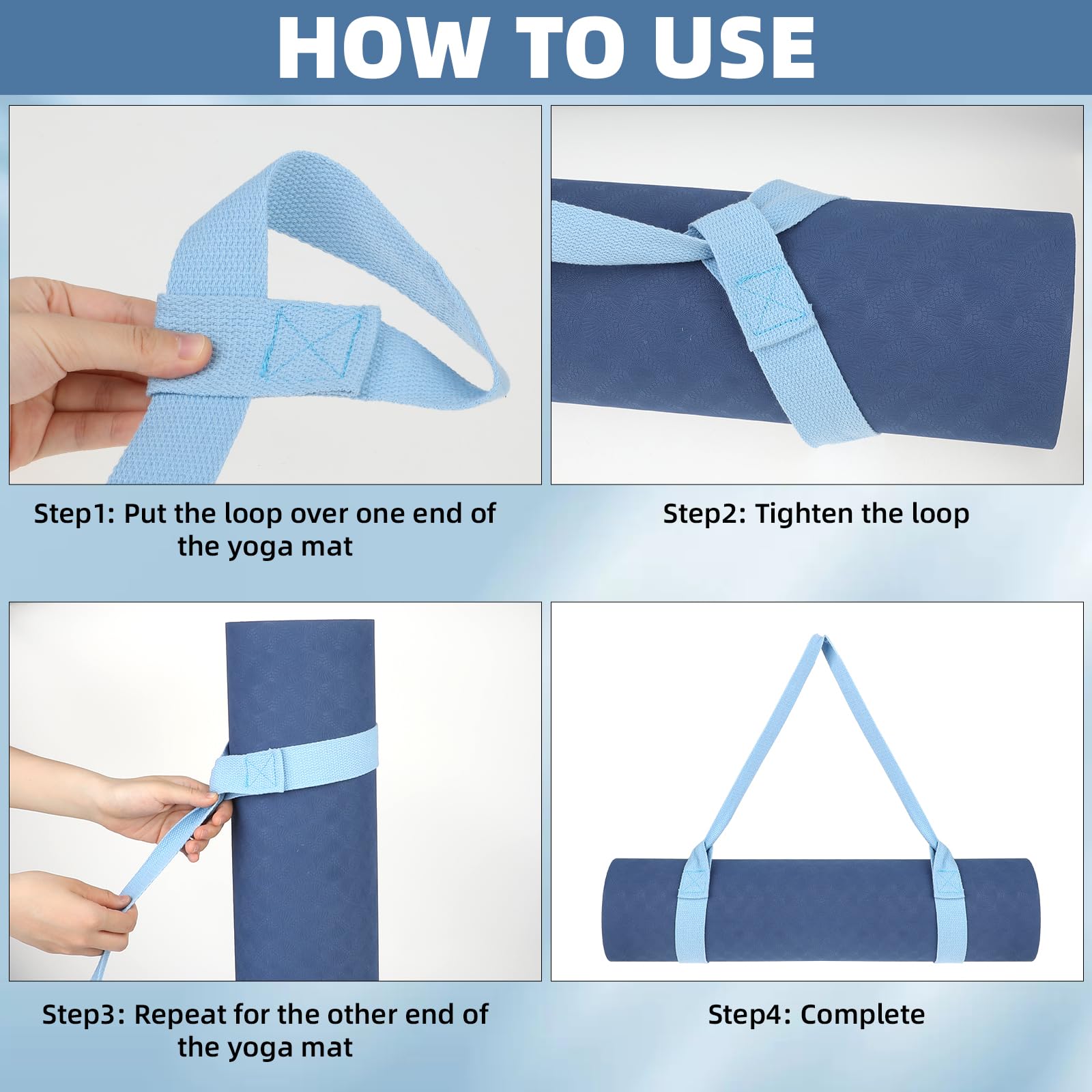 HOW TO USE

Step1: Put the loop over one end of the yoga mat

Step2: Tighten the loop

Step3: Repeat for the other end of the yoga mat

Step4: Complete