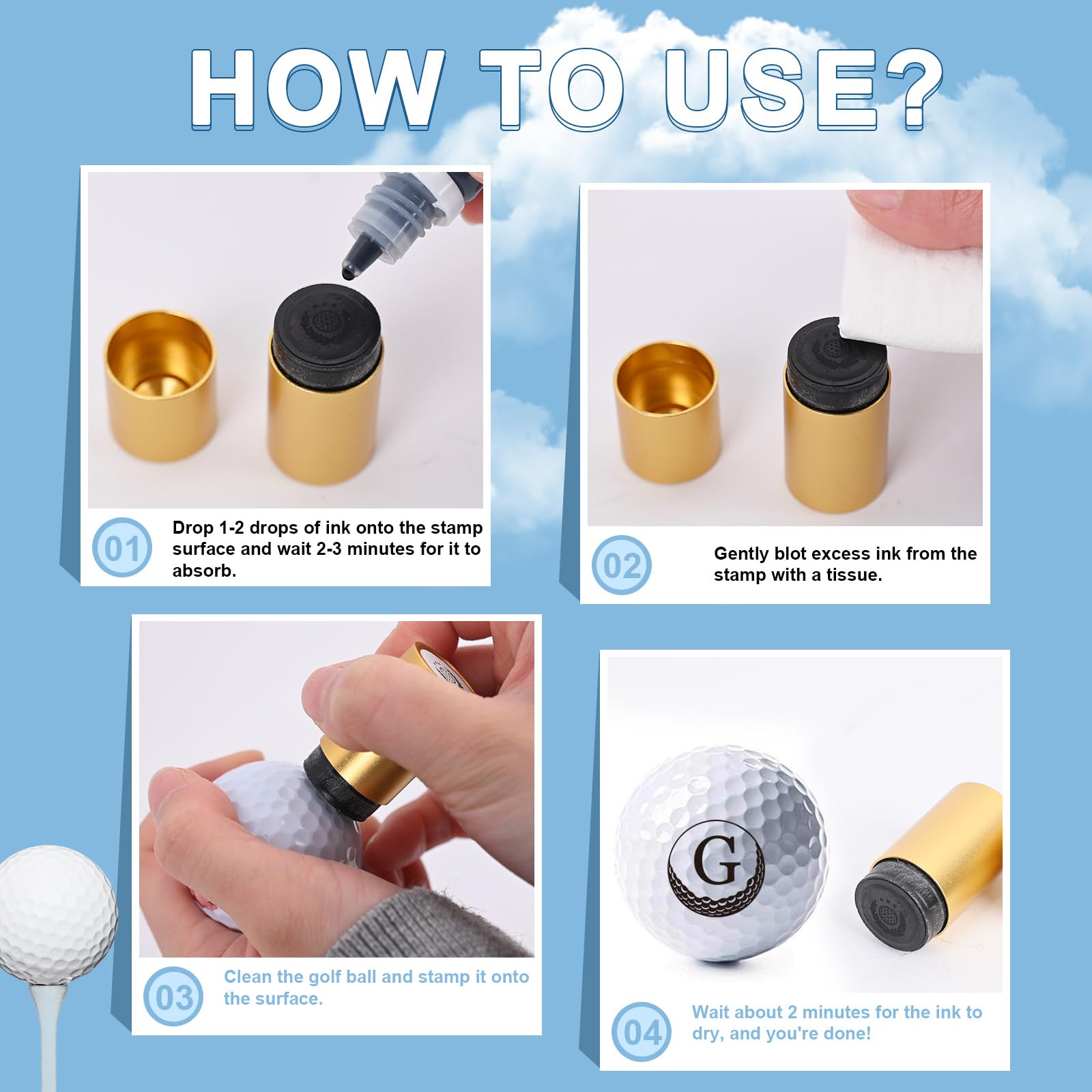 HOW TO USE?

01 Drop 1-2 drops of ink onto the stamp surface and wait 2-3 minutes for it to absorb.

02 Gently blot excess ink from the stamp with a tissue.

03 Clean the golf ball and stamp it onto the surface.

G

04 Wait about 2 minutes for the ink to dry, and you're done!