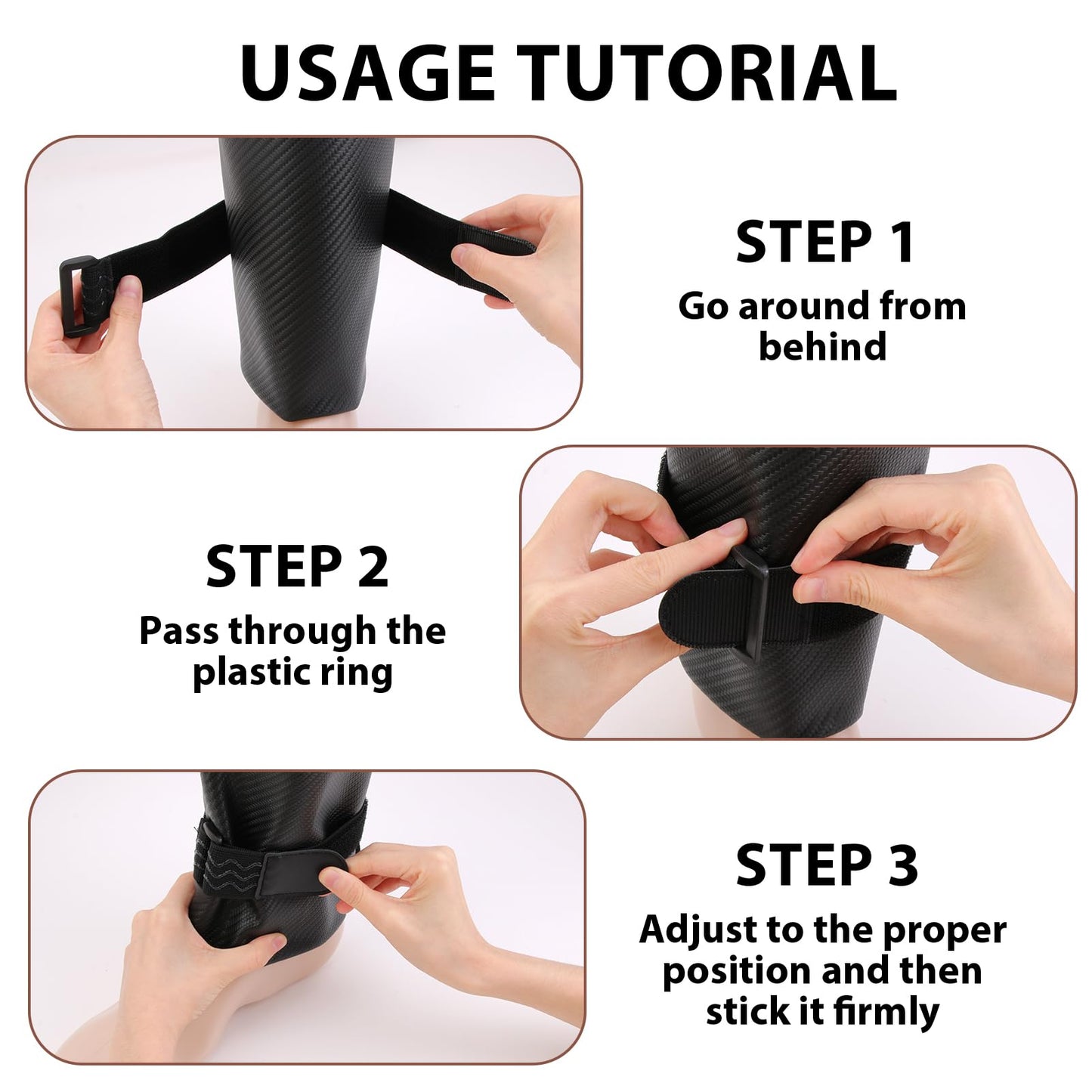 USAGE TUTORIAL

STEP 1
Go around from behind

STEP 2
Pass through the plastic ring

STEP 3
Adjust to the proper position and then stick it firmly