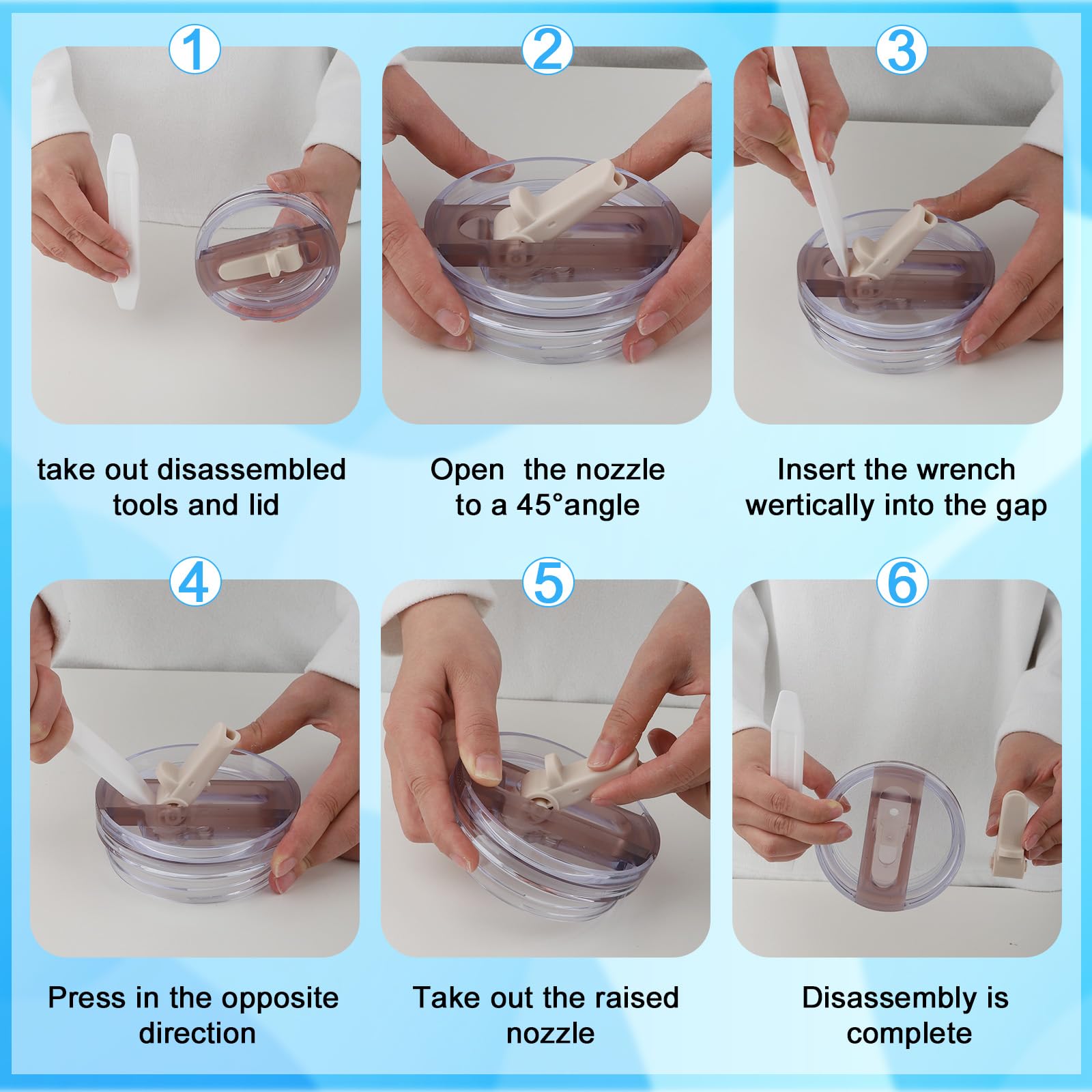 1

take out disassembled tools and lid

2

Open the nozzle to a 45°angle

3

Insert the wrench wertically into the gap

4

Press in the opposite direction

5

Take out the raised nozzle

6

Disassembly is complete