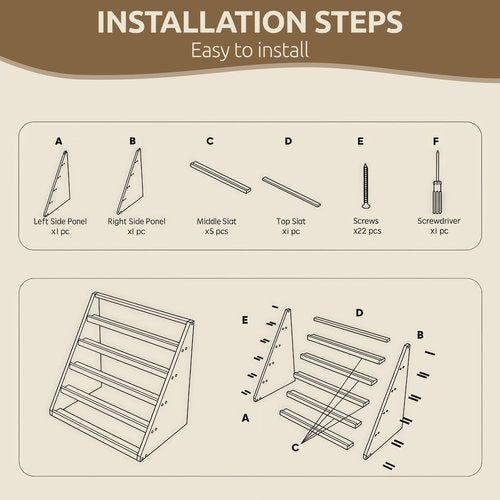 INSTALLATION STEPS
Easy to install

A
Left Side Ponel
x1 pc

B
Right Side Ponel
x1 pc

C
Middle Slat
x5 pcs

D
Top Slat
x1 pc

E
Screws
x22 pcs

F
Screwdriver
x1 pc

E
D
B
A
C